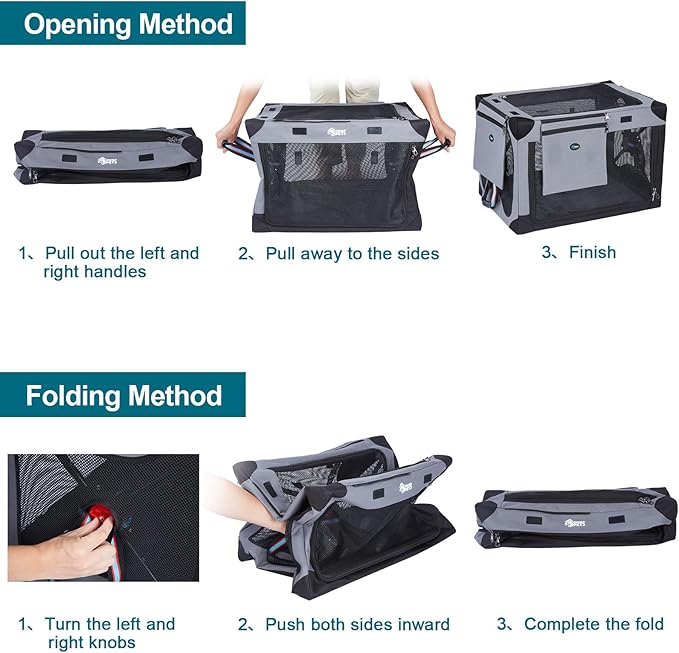 Opening Method

1、Pull out the left and right handles

2、Pull away to the sides

3、Finish

Folding Method

1、Turn the left and right knobs

2、Push both sides inward

3、Complete the fold