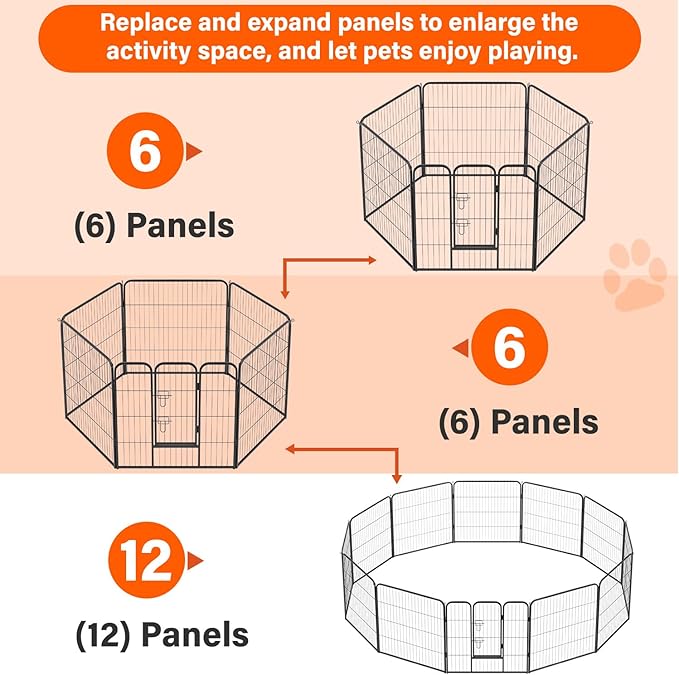 Replace and expand panels to enlarge the activity space, and let pets enjoy playing.

6

(6) Panels

6

(6) Panels

12

(12) Panels