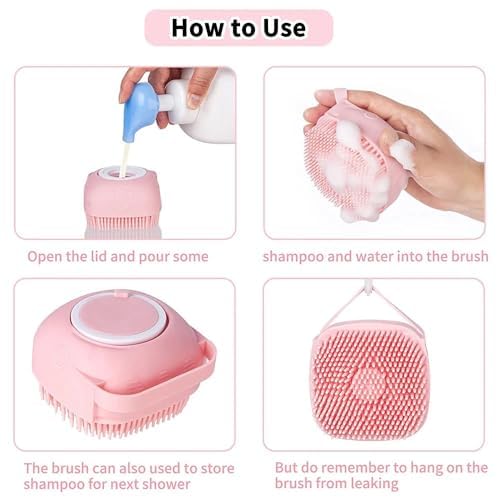 How to Use

Open the lid and pour some

shampoo and water into the brush

The brush can also used to store shampoo for next shower

But do remember to hang on the brush from leaking